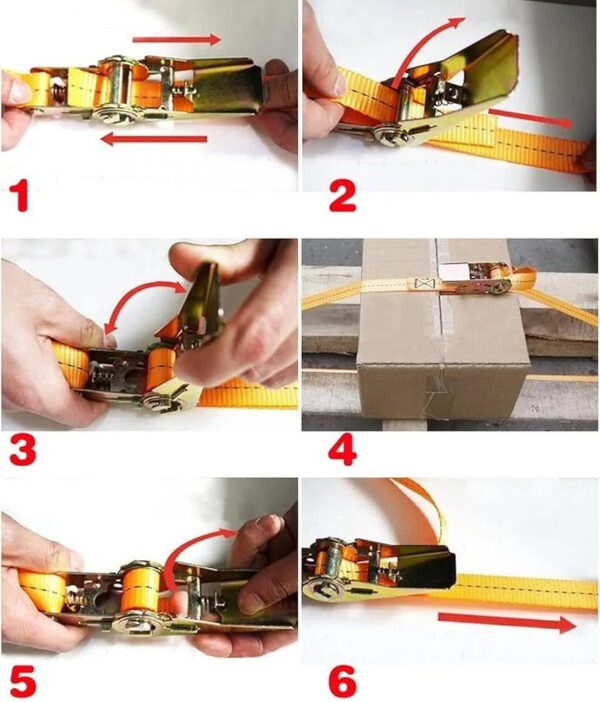 1

2

3

4

5

6